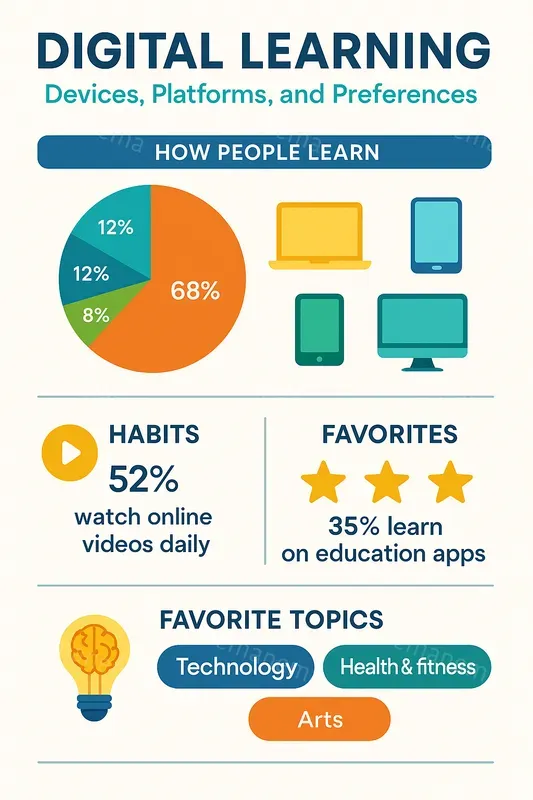 DIGITAL LEARNING
Devices, Platforms, and Preferences

HOW PEOPLE LEARN

12%
12%
8%
68%

HABITS
52%
watch online videos daily

FAVORITES
35% learn on education apps

FAVORITE TOPICS
Technology
Health & fitness
Arts