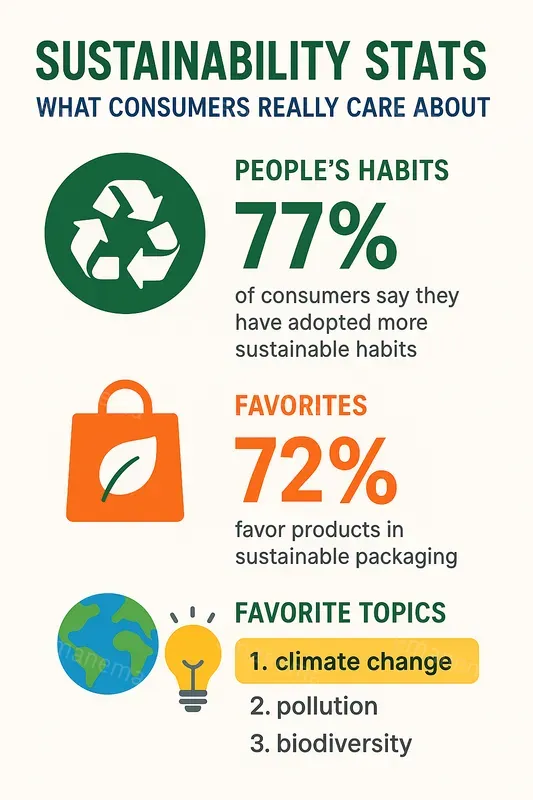 SUSTAINABILITY STATS
WHAT CONSUMERS REALLY CARE ABOUT

PEOPLE'S HABITS
77%
of consumers say they have adopted more sustainable habits

FAVORITES
72%
favor products in sustainable packaging

FAVORITE TOPICS
1. climate change
2. pollution
3. biodiversity