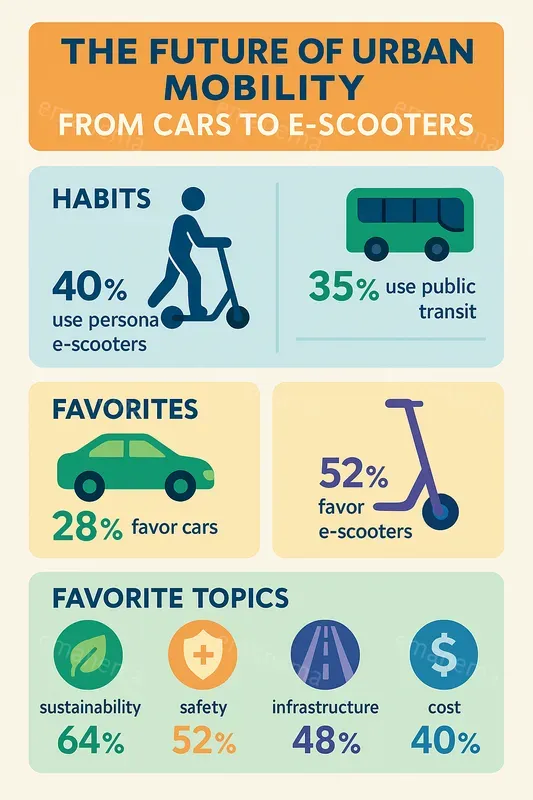 THE FUTURE OF URBAN MOBILITY
FROM CARS TO E-SCOOTERS

HABITS

40%
use persona
e-scooters

35% use public transit

FAVORITES

28% favor cars

52%
favor
e-scooters

FAVORITE TOPICS

sustainability
64%

safety
52%

infrastructure
48%

cost
40%