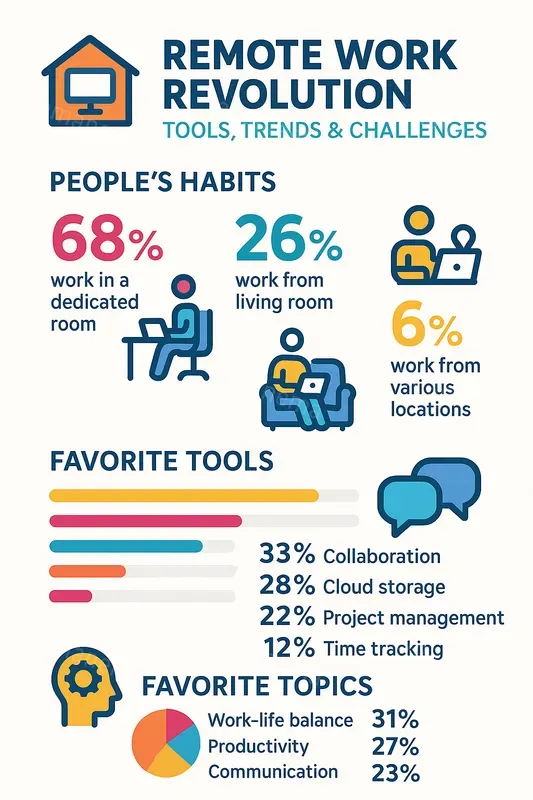 REMOTE WORK REVOLUTION
TOOLS, TRENDS & CHALLENGES

PEOPLE'S HABITS

68% work in a dedicated room

26% work from living room

6% work from various locations

FAVORITE TOOLS

33% Collaboration
28% Cloud storage
22% Project management
12% Time tracking

FAVORITE TOPICS

Work-life balance 31%
Productivity 27%
Communication 23%