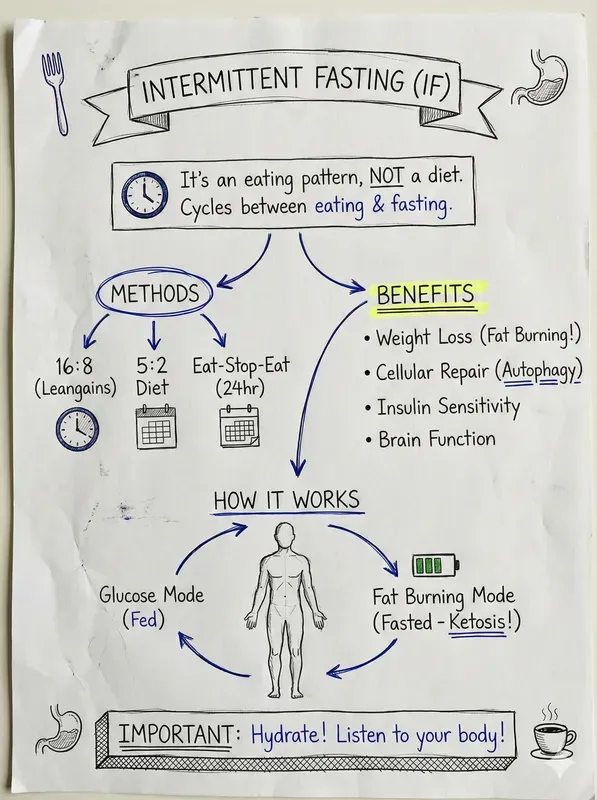 INTERMITTENT FASTING (IF)

It's an eating pattern, NOT a diet. Cycles between eating & fasting.

METHODS

16:8 (Leangains)

5:2 Diet

Eat-Stop-Eat (24hr)

BENEFITS

• Weight Loss (Fat Burning!)
• Cellular Repair (Autophagy)
• Insulin Sensitivity
• Brain Function

HOW IT WORKS

Glucose Mode (Fed)

Fat Burning Mode (Fasted - Ketosis!)

IMPORTANT: Hydrate! Listen to your body!