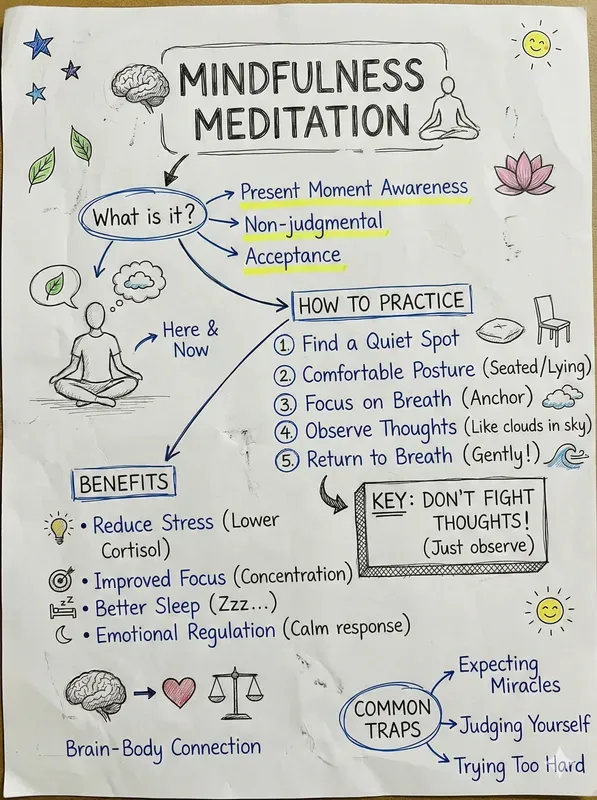 MINDFULNESS MEDITATION

What is it?
Present Moment Awareness
Non-judgmental
Acceptance

Here & Now

HOW TO PRACTICE
① Find a Quiet Spot
② Comfortable Posture (Seated/Lying)
③ Focus on Breath (Anchor)
④ Observe Thoughts (Like clouds in sky)
⑤ Return to Breath (Gently!)

KEY: DON'T FIGHT THOUGHTS! (Just observe)

BENEFITS
• Reduce Stress (Lower Cortisol)
• Improved Focus (Concentration)
• Better Sleep (Zzz...)
• Emotional Regulation (Calm response)

Brain-Body Connection

COMMON TRAPS
Expecting Miracles
Judging Yourself
Trying Too Hard