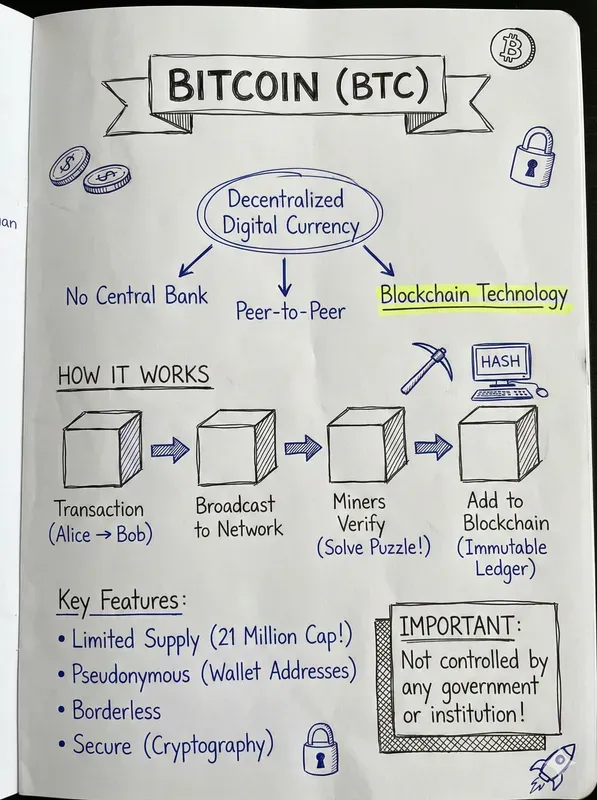 an

BITCOIN (BTC)

Decentralized Digital Currency

No Central Bank

Peer-to-Peer

Blockchain Technology

HOW IT WORKS

HASH

Transaction (Alice → Bob)

Broadcast to Network

Miners Verify (Solve Puzzle!)

Add to Blockchain (Immutable Ledger)

Key Features:
• Limited Supply (21 Million Cap!)
• Pseudonymous (Wallet Addresses)
• Borderless
• Secure (Cryptography)

IMPORTANT:
Not controlled by any government or institution!