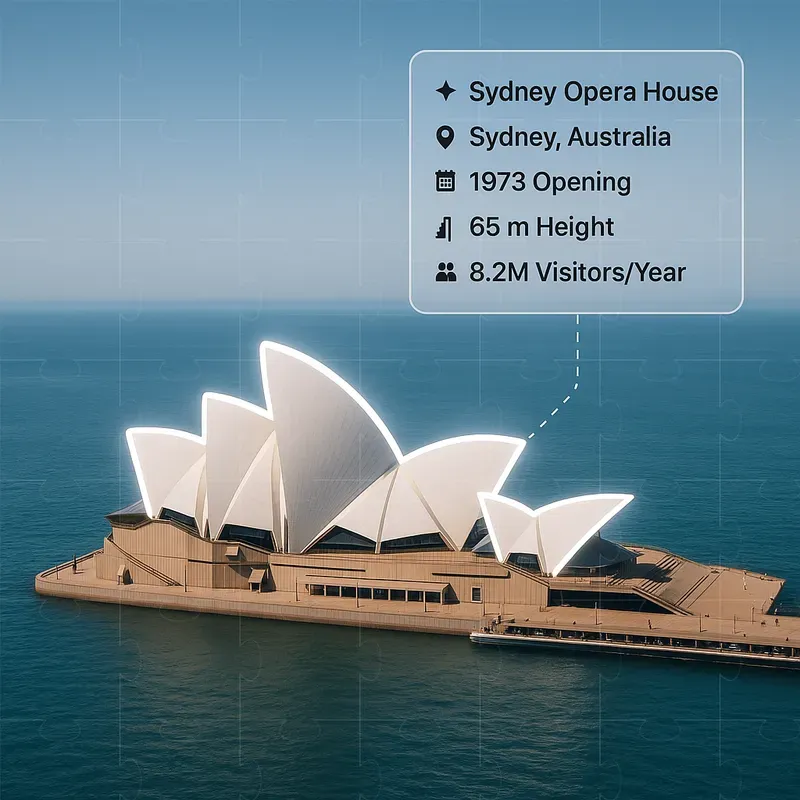 Sydney Opera House
Sydney, Australia
1973 Opening
65 m Height
8.2M Visitors/Year