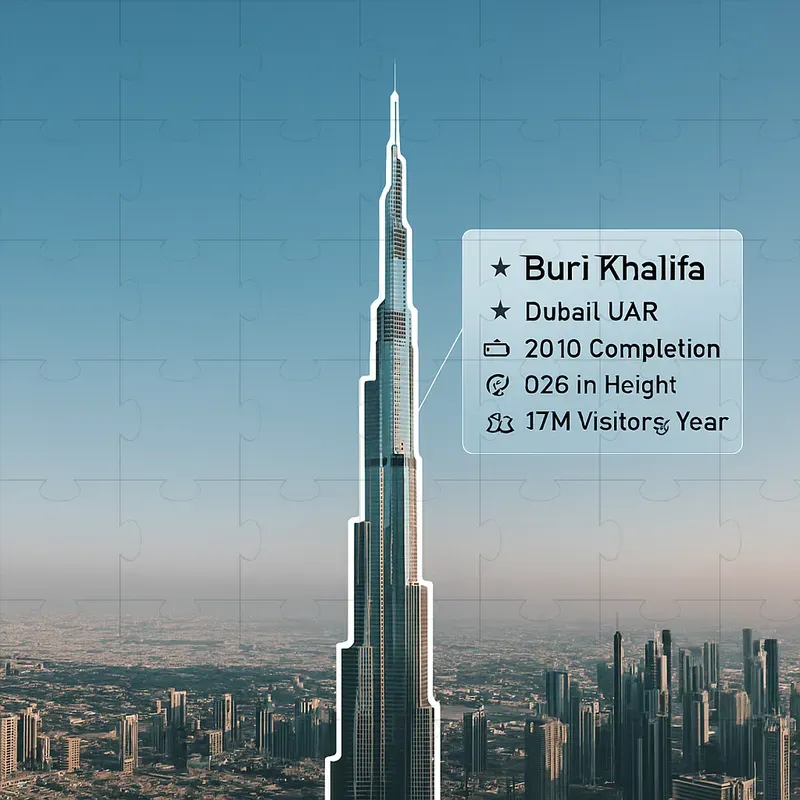 ★ Buri Khalifa
★ Dubail UAR
2010 Completion
026 in Height
17M Visitors Year