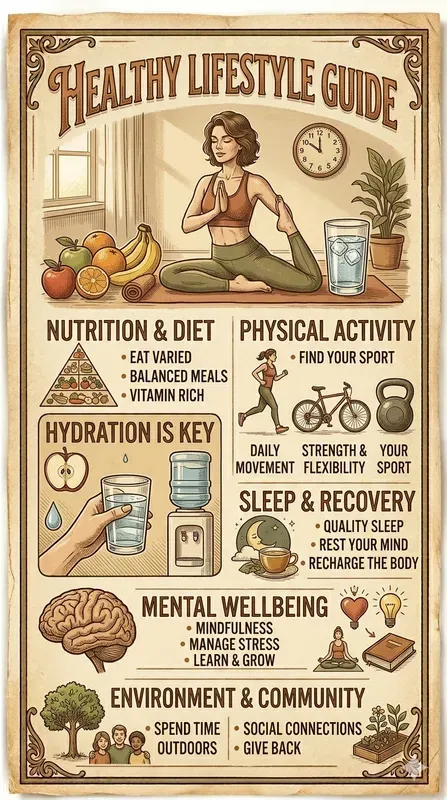 HEALTHY LIFESTYLE GUIDE

NUTRITION & DIET
• EAT VARIED
• BALANCED MEALS
• VITAMIN RICH

HYDRATION IS KEY

PHYSICAL ACTIVITY
• FIND YOUR SPORT

DAILY MOVEMENT
STRENGTH & FLEXIBILITY
YOUR SPORT

SLEEP & RECOVERY
• QUALITY SLEEP
• REST YOUR MIND
• RECHARGE THE BODY

MENTAL WELLBEING
• MINDFULNESS
• MANAGE STRESS
• LEARN & GROW

ENVIRONMENT & COMMUNITY
• SPEND TIME OUTDOORS
• SOCIAL CONNECTIONS
• GIVE BACK