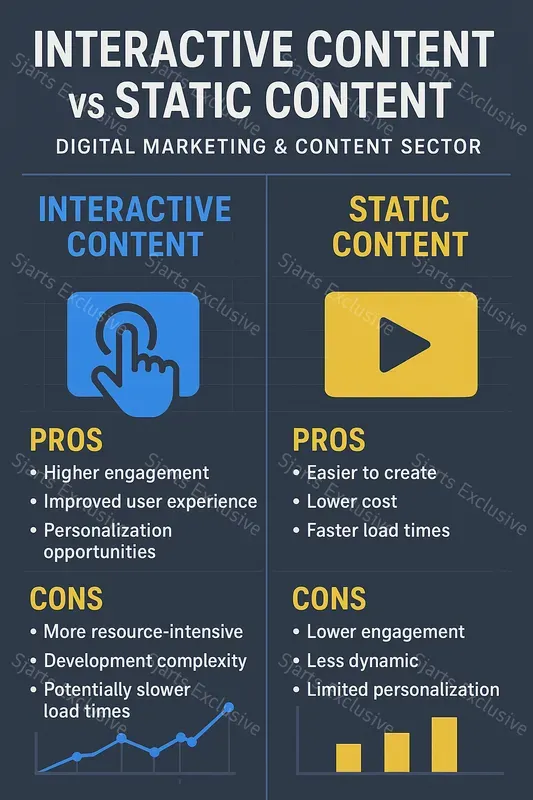 INTERACTIVE CONTENT vs STATIC CONTENT

DIGITAL MARKETING & CONTENT SECTOR

INTERACTIVE CONTENT

PROS
• Higher engagement
• Improved user experience
• Personalization opportunities

CONS
• More resource-intensive
• Development complexity
• Potentially slower load times

STATIC CONTENT

PROS
• Easier to create
• Lower cost
• Faster load times

CONS
• Lower engagement
• Less dynamic
• Limited personalization

Sjarts Exclusive