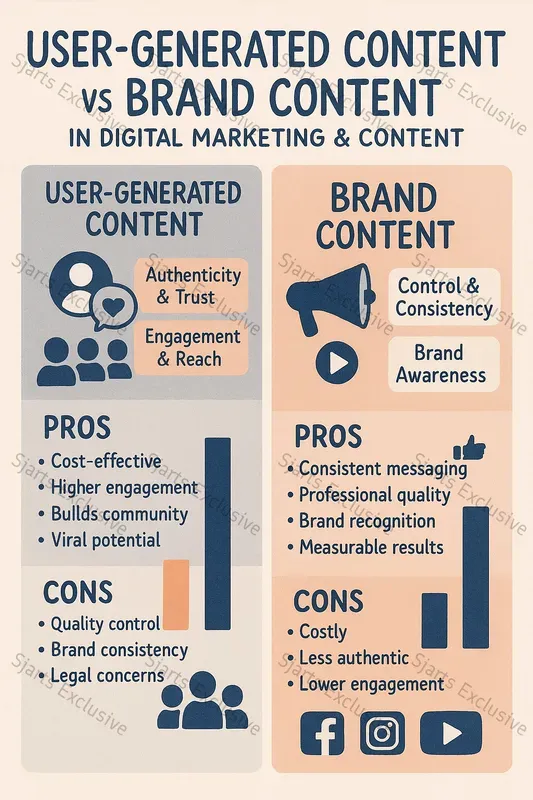 USER-GENERATED CONTENT vs BRAND CONTENT
IN DIGITAL MARKETING & CONTENT

USER-GENERATED CONTENT

Authenticity & Trust

Engagement & Reach

PROS
• Cost-effective
• Higher engagement
• Builds community
• Viral potential

CONS
• Quality control
• Brand consistency
• Legal concerns

BRAND CONTENT

Control & Consistency

Brand Awareness

PROS
• Consistent messaging
• Professional quality
• Brand recognition
• Measurable results

CONS
• Costly
• Less authentic
• Lower engagement

Sjarts Exclusive