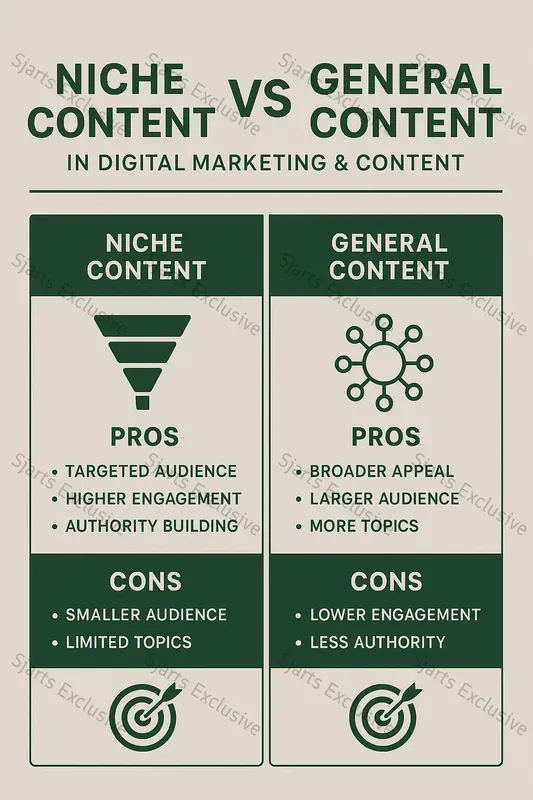 NICHE CONTENT VS GENERAL CONTENT

IN DIGITAL MARKETING & CONTENT

NICHE CONTENT

PROS
• TARGETED AUDIENCE
• HIGHER ENGAGEMENT
• AUTHORITY BUILDING

CONS
• SMALLER AUDIENCE
• LIMITED TOPICS

GENERAL CONTENT

PROS
• BROADER APPEAL
• LARGER AUDIENCE
• MORE TOPICS

CONS
• LOWER ENGAGEMENT
• LESS AUTHORITY

Sjarts Exclusive