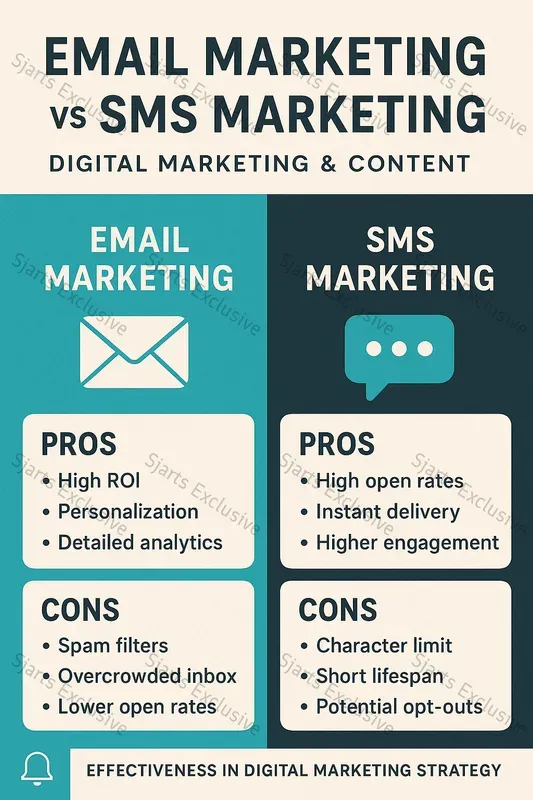 EMAIL MARKETING vs SMS MARKETING

DIGITAL MARKETING & CONTENT

EMAIL MARKETING

PROS
• High ROI
• Personalization
• Detailed analytics

CONS
• Spam filters
• Overcrowded inbox
• Lower open rates

SMS MARKETING

PROS
• High open rates
• Instant delivery
• Higher engagement

CONS
• Character limit
• Short lifespan
• Potential opt-outs

EFFECTIVENESS IN DIGITAL MARKETING STRATEGY

Sjarts Exclusive