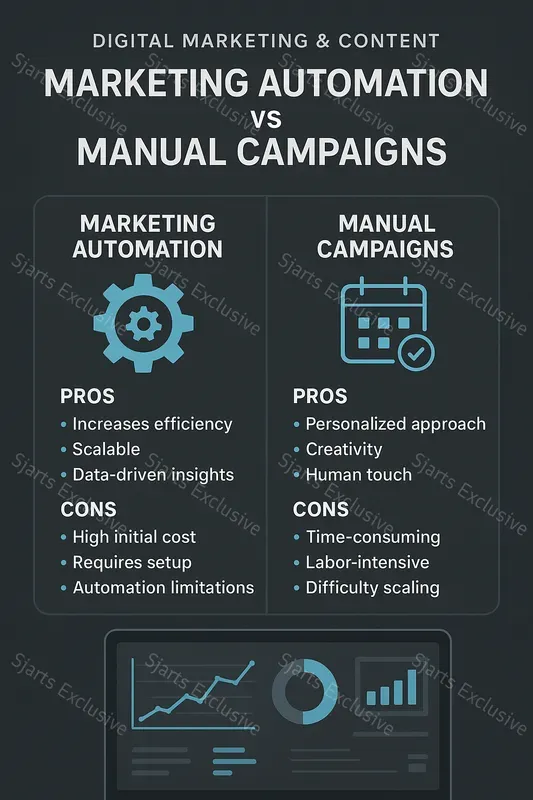 DIGITAL MARKETING & CONTENT

MARKETING AUTOMATION VS MANUAL CAMPAIGNS

MARKETING AUTOMATION

PROS
• Increases efficiency
• Scalable
• Data-driven insights

CONS
• High initial cost
• Requires setup
• Automation limitations

MANUAL CAMPAIGNS

PROS
• Personalized approach
• Creativity
• Human touch

CONS
• Time-consuming
• Labor-intensive
• Difficulty scaling

Sjarts Exclusive