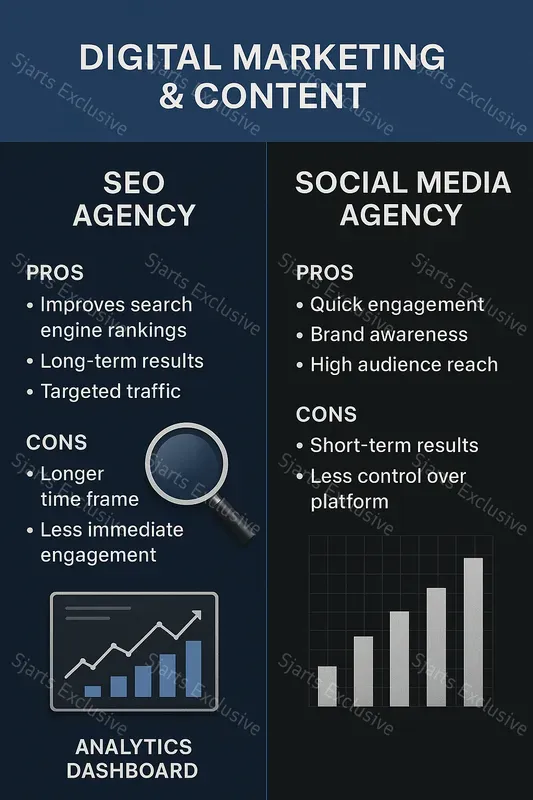 DIGITAL MARKETING & CONTENT

SEO AGENCY

PROS
• Improves search engine rankings
• Long-term results
• Targeted traffic

CONS
• Longer time frame
• Less immediate engagement

ANALYTICS DASHBOARD

SOCIAL MEDIA AGENCY

PROS
• Quick engagement
• Brand awareness
• High audience reach

CONS
• Short-term results
• Less control over platform

Sjarts Exclusive