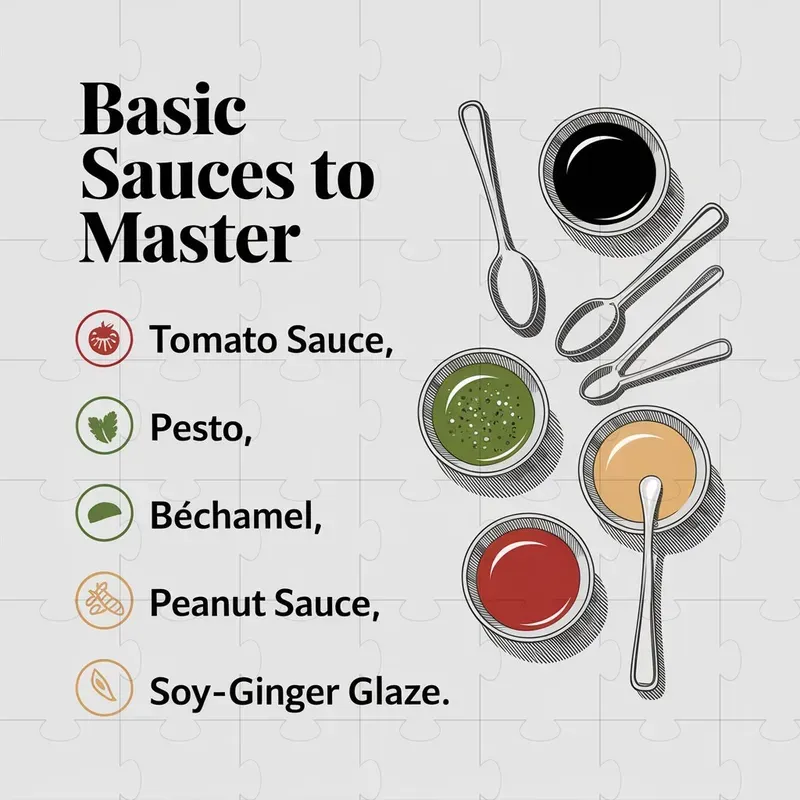 Basic Sauces to Master

Tomato Sauce,

Pesto,

Béchamel,

Peanut Sauce,

Soy-Ginger Glaze.