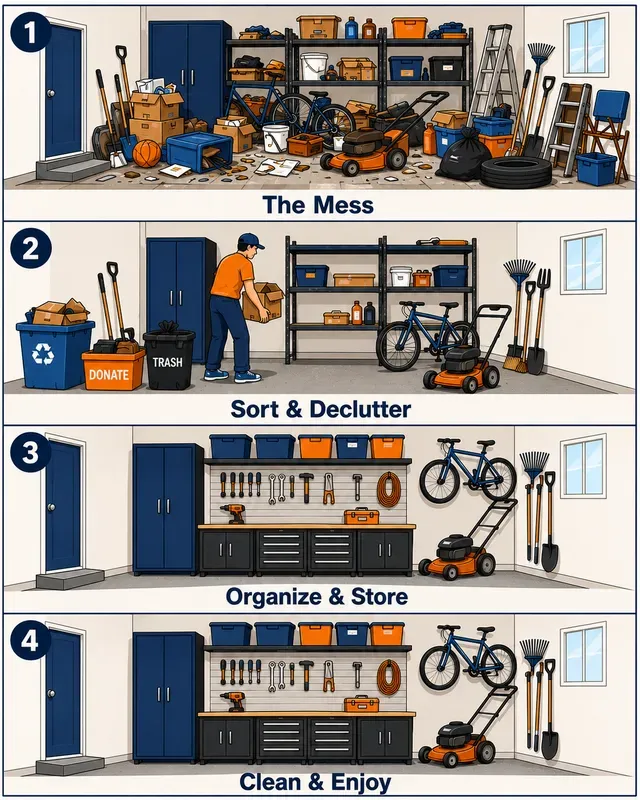 1

The Mess

2

DONATE

TRASH

Sort & Declutter

3

Organize & Store

4

Clean & Enjoy