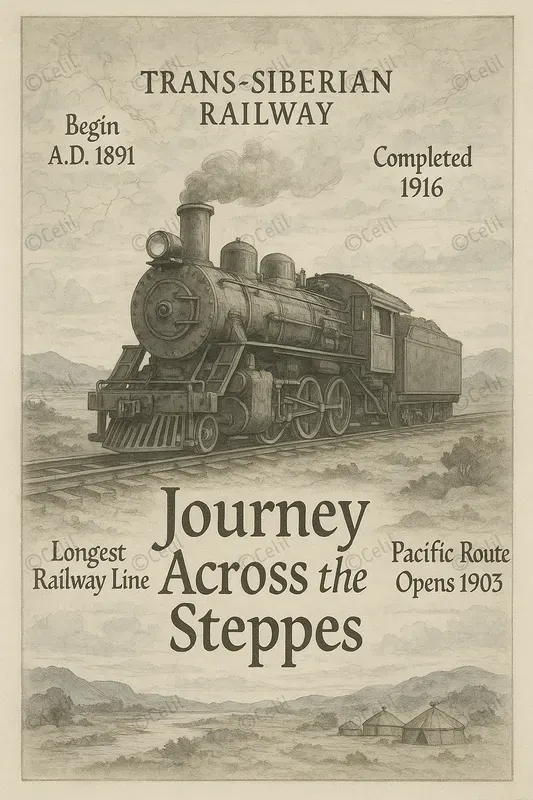 TRANS-SIBERIAN RAILWAY

Begin A.D. 1891

Completed 1916

Journey Across the Steppes

Longest Railway Line

Pacific Route Opens 1903

©Celil