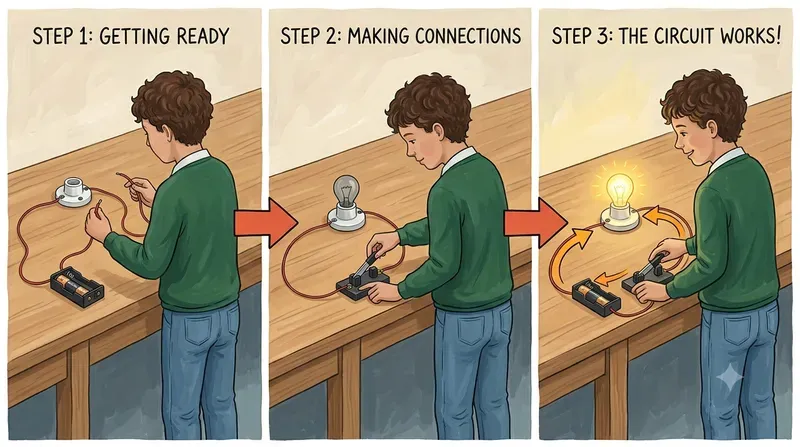 STEP 1: GETTING READY

STEP 2: MAKING CONNECTIONS

STEP 3: THE CIRCUIT WORKS!