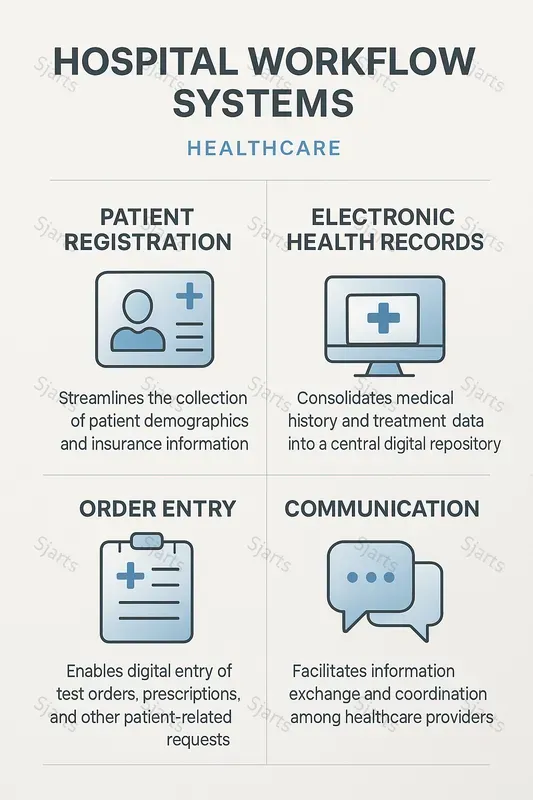 HOSPITAL WORKFLOW SYSTEMS

HEALTHCARE

PATIENT REGISTRATION

Streamlines the collection of patient demographics and insurance information

ELECTRONIC HEALTH RECORDS

Consolidates medical history and treatment data into a central digital repository

ORDER ENTRY

Enables digital entry of test orders, prescriptions, and other patient-related requests

COMMUNICATION

Facilitates information exchange and coordination among healthcare providers

Sjarts