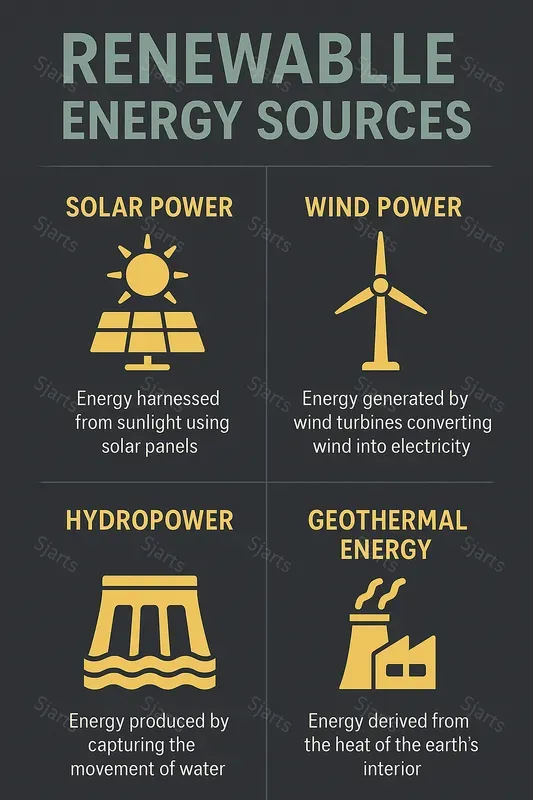 RENEWABLLE ENERGY SOURCES

SOLAR POWER

Energy harnessed from sunlight using solar panels

WIND POWER

Energy generated by wind turbines converting wind into electricity

HYDROPOWER

Energy produced by capturing the movement of water

GEOTHERMAL ENERGY

Energy derived from the heat of the earth's interior

Sjarts