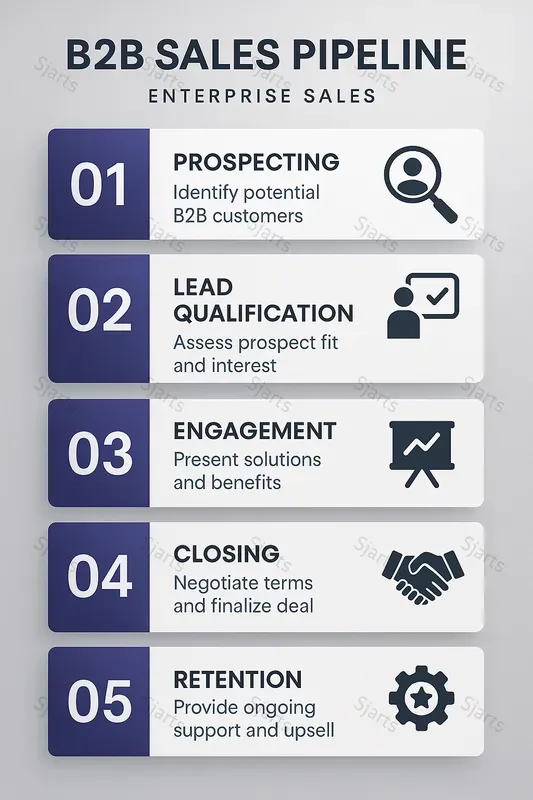 B2B SALES PIPELINE
ENTERPRISE SALES

01
PROSPECTING
Identify potential B2B customers

02
LEAD QUALIFICATION
Assess prospect fit and interest

03
ENGAGEMENT
Present solutions and benefits

04
CLOSING
Negotiate terms and finalize deal

05
RETENTION
Provide ongoing support and upsell

Sjarts