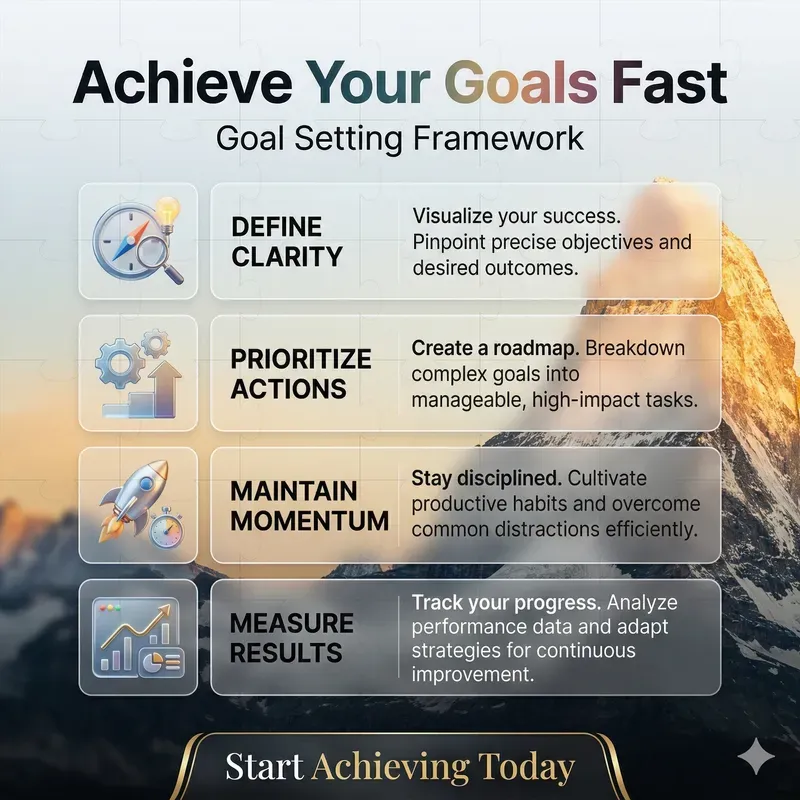 Achieve Your Goals Fast

Goal Setting Framework

DEFINE CLARITY

Visualize your success. Pinpoint precise objectives and desired outcomes.

PRIORITIZE ACTIONS

Create a roadmap. Breakdown complex goals into manageable, high-impact tasks.

MAINTAIN MOMENTUM

Stay disciplined. Cultivate productive habits and overcome common distractions efficiently.

MEASURE RESULTS

Track your progress. Analyze performance data and adapt strategies for continuous improvement.

Start Achieving Today