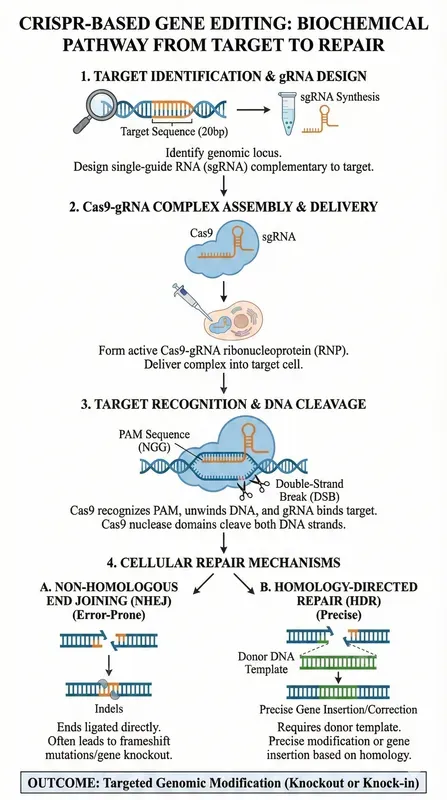 CRISPR-BASED GENE EDITING: BIOCHEMICAL PATHWAY FROM TARGET TO REPAIR

1. TARGET IDENTIFICATION & gRNA DESIGN

Target Sequence (20bp)

sgRNA Synthesis

Identify genomic locus.
Design single-guide RNA (sgRNA) complementary to target.

2. Cas9-gRNA COMPLEX ASSEMBLY & DELIVERY

Cas9

sgRNA

Form active Cas9-gRNA ribonucleoprotein (RNP).
Deliver complex into target cell.

3. TARGET RECOGNITION & DNA CLEAVAGE

PAM Sequence (NGG)

Double-Strand Break (DSB)

Cas9 recognizes PAM, unwinds DNA, and gRNA binds target.
Cas9 nuclease domains cleave both DNA strands.

4. CELLULAR REPAIR MECHANISMS

A. NON-HOMOLOGOUS END JOINING (NHEJ) (Error-Prone)

Indels

Ends ligated directly.
Often leads to frameshift mutations/gene knockout.

B. HOMOLOGY-DIRECTED REPAIR (HDR) (Precise)

Donor DNA Template

Precise Gene Insertion/Correction

Requires donor template.
Precise modification or gene insertion based on homology.

OUTCOME: Targeted Genomic Modification (Knockout or Knock-in)