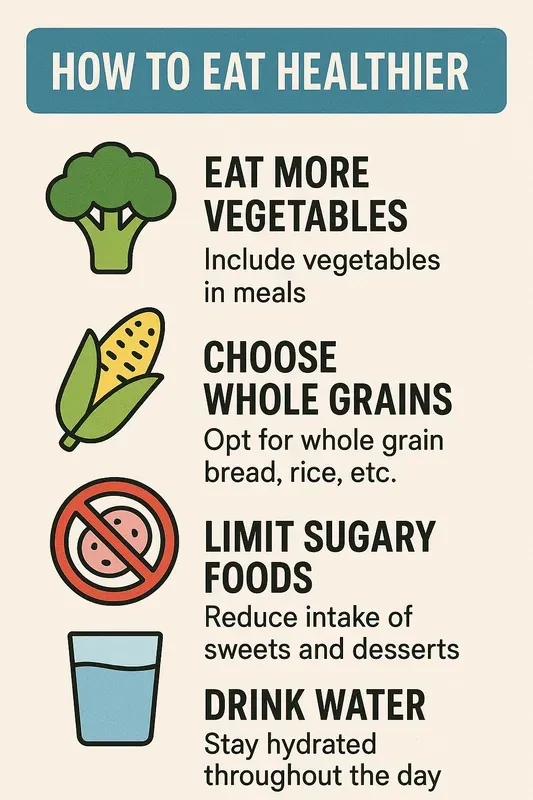 HOW TO EAT HEALTHIER

EAT MORE VEGETABLES
Include vegetables in meals

CHOOSE WHOLE GRAINS
Opt for whole grain bread, rice, etc.

LIMIT SUGARY FOODS
Reduce intake of sweets and desserts

DRINK WATER
Stay hydrated throughout the day