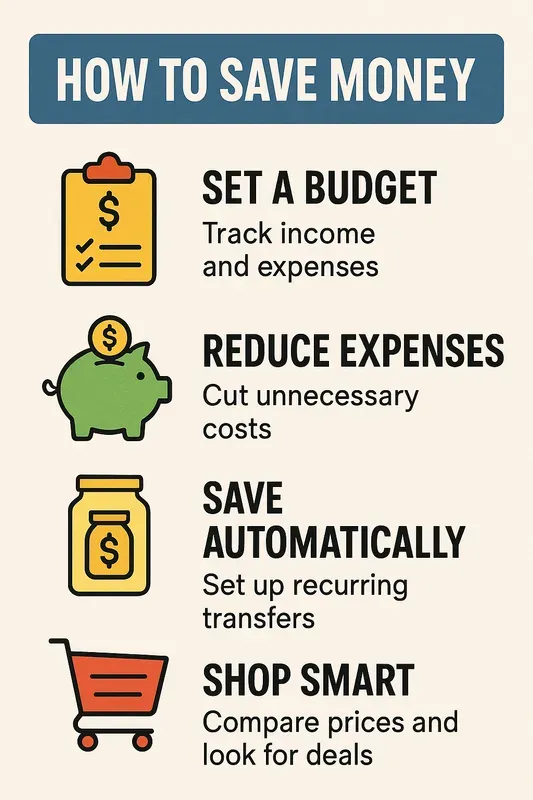 HOW TO SAVE MONEY

$

SET A BUDGET
Track income and expenses

$

REDUCE EXPENSES
Cut unnecessary costs

$

SAVE AUTOMATICALLY
Set up recurring transfers

SHOP SMART
Compare prices and look for deals