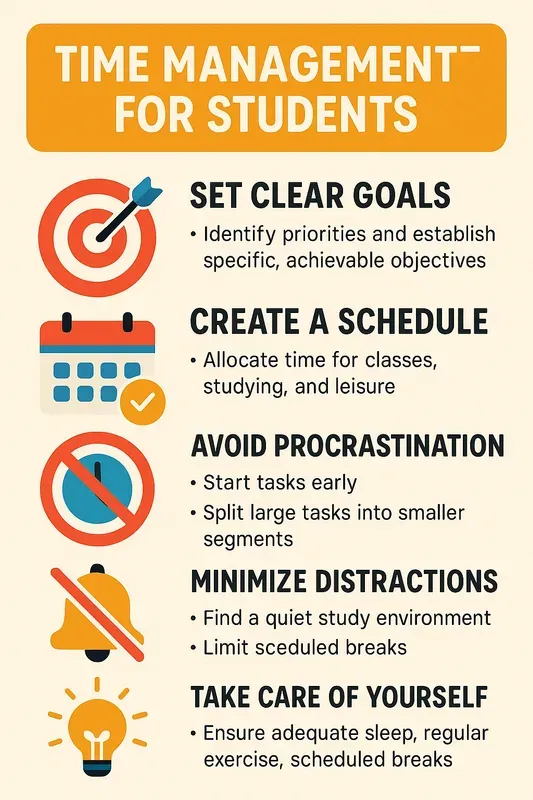 TIME MANAGEMENT FOR STUDENTS

SET CLEAR GOALS
• Identify priorities and establish specific, achievable objectives

CREATE A SCHEDULE
• Allocate time for classes, studying, and leisure

AVOID PROCRASTINATION
• Start tasks early
• Split large tasks into smaller segments

MINIMIZE DISTRACTIONS
• Find a quiet study environment
• Limit sceduled breaks

TAKE CARE OF YOURSELF
• Ensure adequate sleep, regular exercise, scheduled breaks