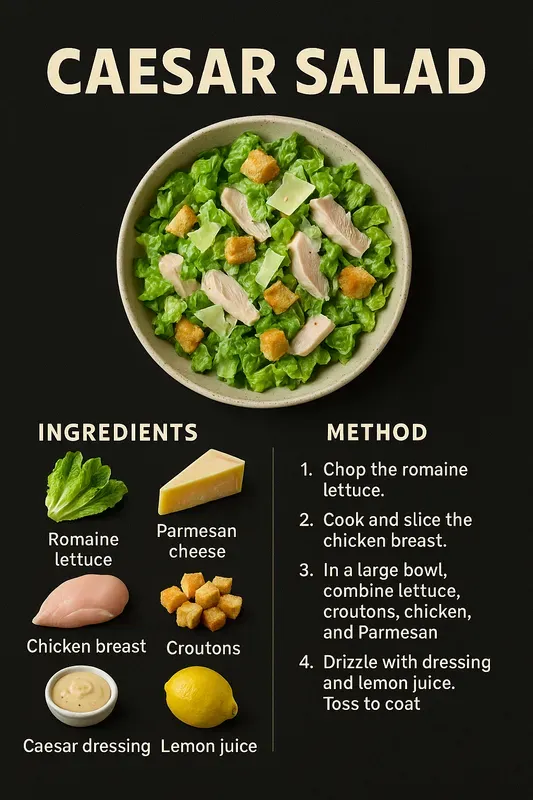 CAESAR SALAD

INGREDIENTS

Romaine lettuce

Parmesan cheese

Chicken breast

Croutons

Caesar dressing

Lemon juice

METHOD

1. Chop the romaine lettuce.

2. Cook and slice the chicken breast.

3. In a large bowl, combine lettuce, croutons, chicken, and Parmesan

4. Drizzle with dressing and lemon juice. Toss to coat