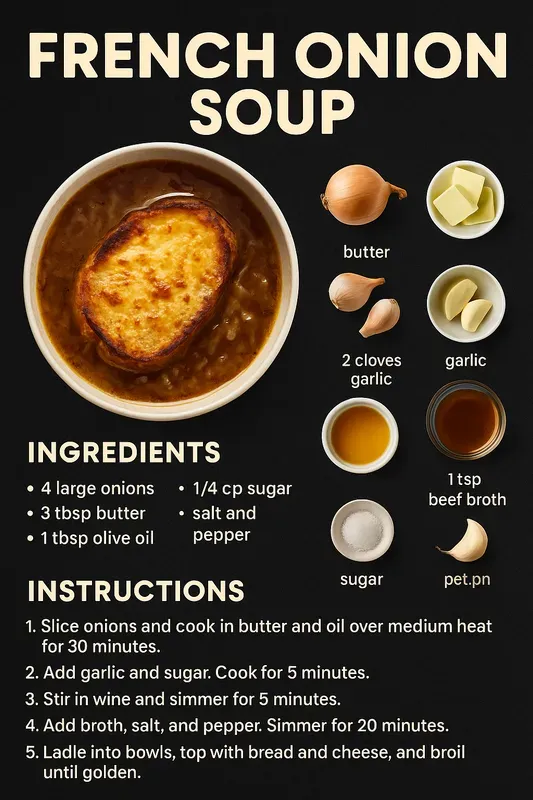 FRENCH ONION SOUP

butter

2 cloves garlic

garlic

1 tsp beef broth

sugar

pet.pn

INGREDIENTS

• 4 large onions
• 3 tbsp butter
• 1 tbsp olive oil
• 1/4 cp sugar
• salt and pepper

INSTRUCTIONS

1. Slice onions and cook in butter and oil over medium heat for 30 minutes.
2. Add garlic and sugar. Cook for 5 minutes.
3. Stir in wine and simmer for 5 minutes.
4. Add broth, salt, and pepper. Simmer for 20 minutes.
5. Ladle into bowls, top with bread and cheese, and broil until golden.