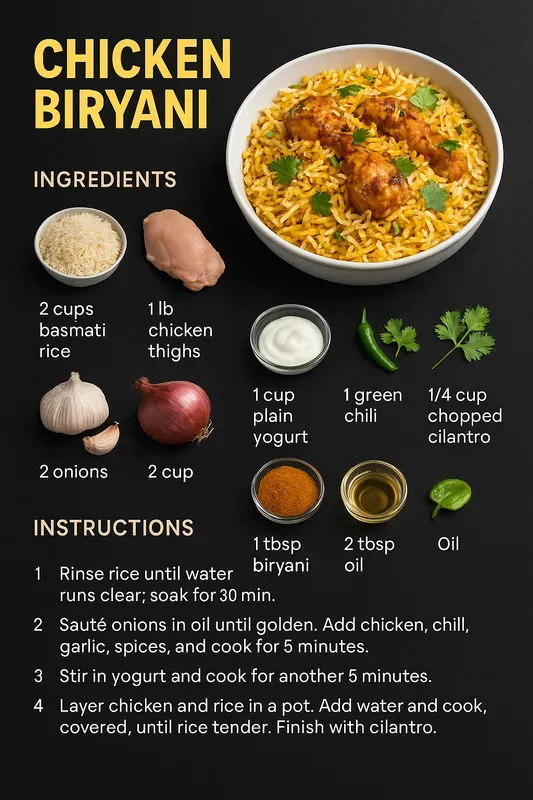 CHICKEN BIRYANI

INGREDIENTS

2 cups basmati rice

1 lb chicken thighs

1 cup plain yogurt

1 green chili

1/4 cup chopped cilantro

2 onions

2 cup

1 tbsp biryani

2 tbsp oil

Oil

INSTRUCTIONS

1 Rinse rice until water runs clear; soak for 30 min.

2 Sauté onions in oil until golden. Add chicken, chill, garlic, spices, and cook for 5 minutes.

3 Stir in yogurt and cook for another 5 minutes.

4 Layer chicken and rice in a pot. Add water and cook, covered, until rice tender. Finish with cilantro.