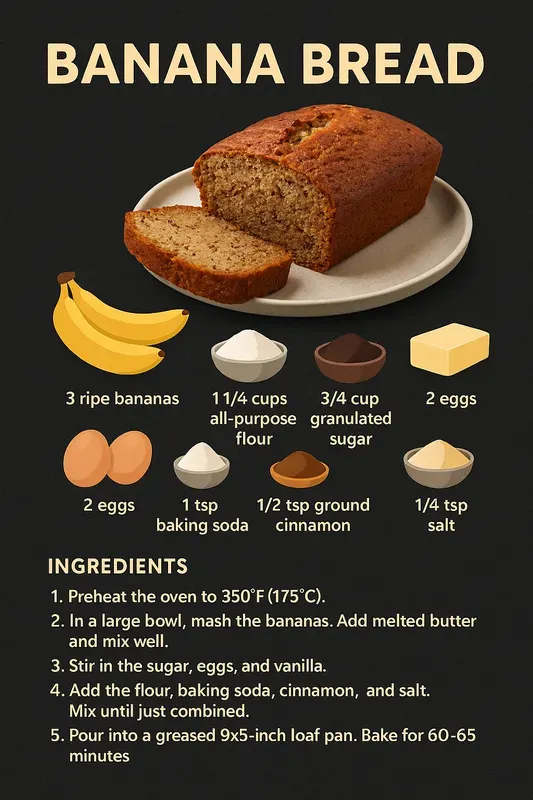 BANANA BREAD

3 ripe bananas

1 1/4 cups all-purpose flour

3/4 cup granulated sugar

2 eggs

2 eggs

1 tsp baking soda

1/2 tsp ground cinnamon

1/4 tsp salt

INGREDIENTS

1. Preheat the oven to 350°F (175°C).
2. In a large bowl, mash the bananas. Add melted butter and mix well.
3. Stir in the sugar, eggs, and vanilla.
4. Add the flour, baking soda, cinnamon, and salt. Mix until just combined.
5. Pour into a greased 9x5-inch loaf pan. Bake for 60-65 minutes