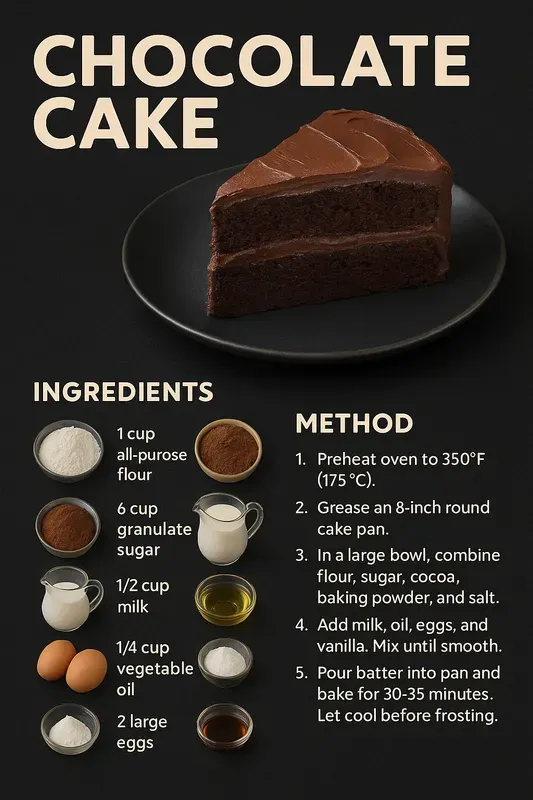 CHOCOLATE CAKE

INGREDIENTS

1 cup all-purose flour

6 cup granulate sugar

1/2 cup milk

1/4 cup vegetable oil

2 large eggs

METHOD

1. Preheat oven to 350°F (175 °C).
2. Grease an 8-inch round cake pan.
3. In a large bowl, combine flour, sugar, cocoa, baking powder, and salt.
4. Add milk, oil, eggs, and vanilla. Mix until smooth.
5. Pour batter into pan and bake for 30-35 minutes. Let cool before frosting.