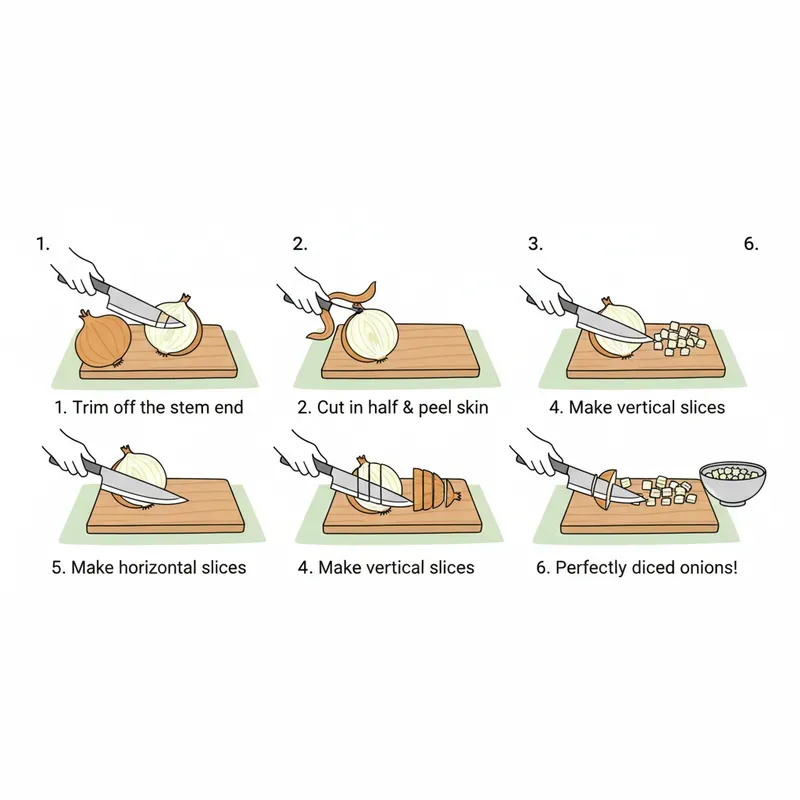 1.

2.

3.

6.

1. Trim off the stem end

2. Cut in half & peel skin

4. Make vertical slices

5. Make horizontal slices

4. Make vertical slices

6. Perfectly diced onions!