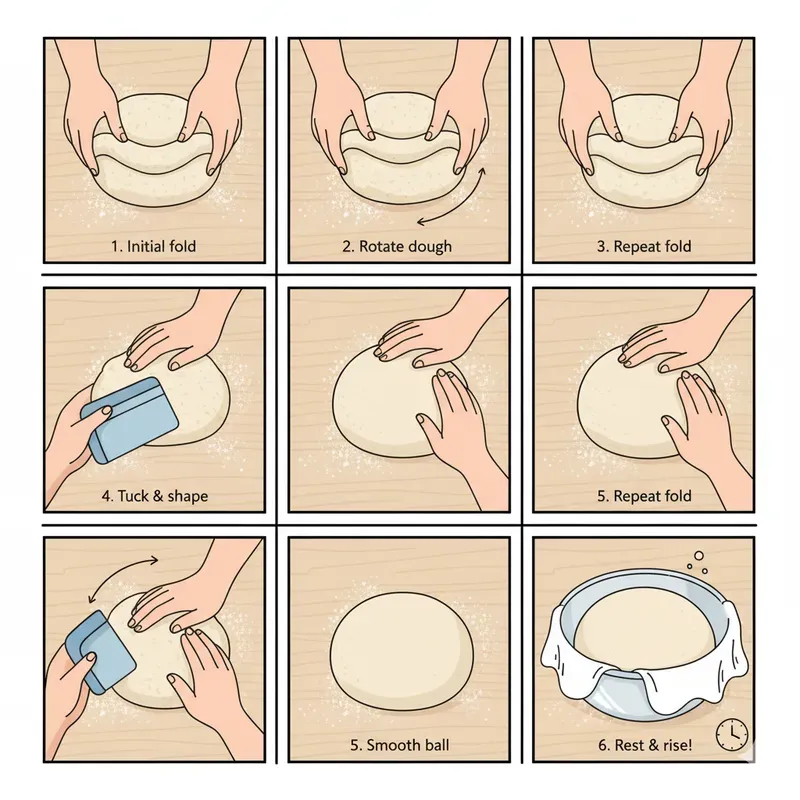 1. Initial fold

2. Rotate dough

3. Repeat fold

4. Tuck & shape

5. Repeat fold

5. Smooth ball

6. Rest & rise!