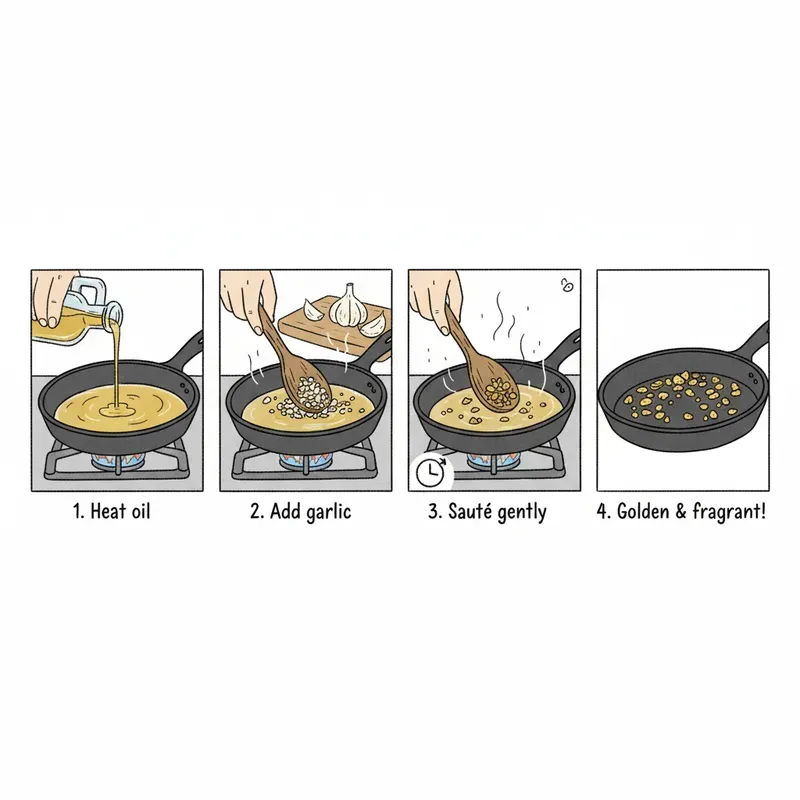 1. Heat oil

2. Add garlic

3. Sauté gently

4. Golden & fragrant!