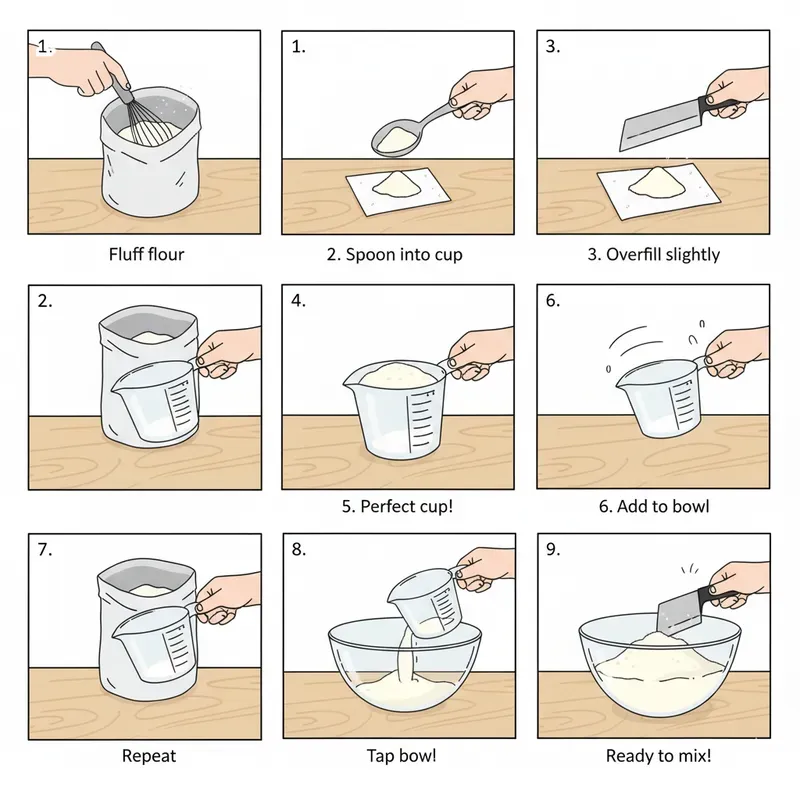 1.

Fluff flour

1.

2. Spoon into cup

3.

3. Overfill slightly

2.

4.

5. Perfect cup!

6.

6. Add to bowl

7.

Repeat

8.

Tap bowl!

9.

Ready to mix!