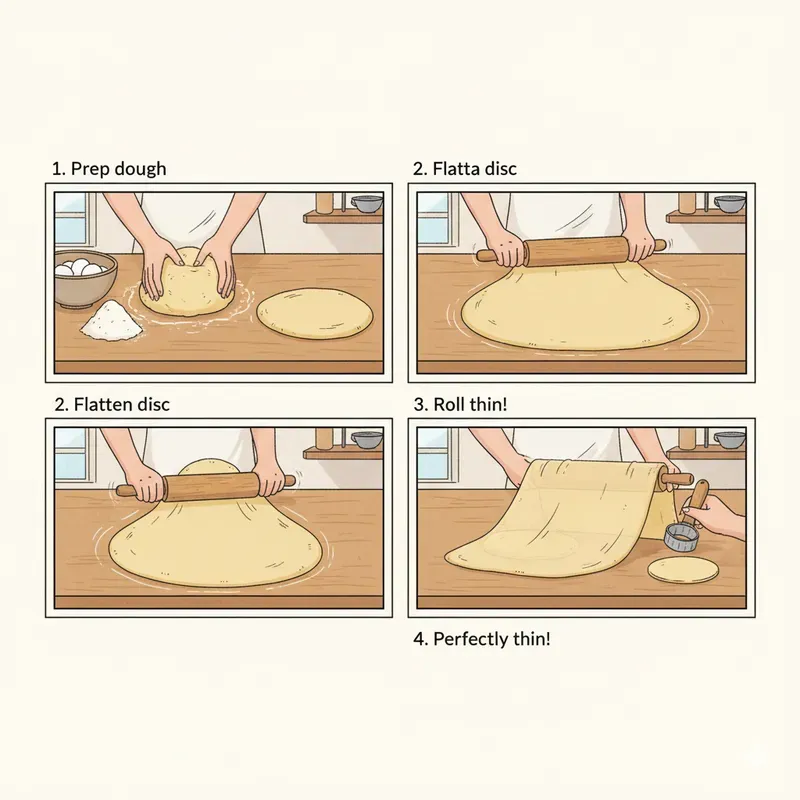 1. Prep dough

2. Flatta disc

2. Flatten disc

3. Roll thin!

4. Perfectly thin!