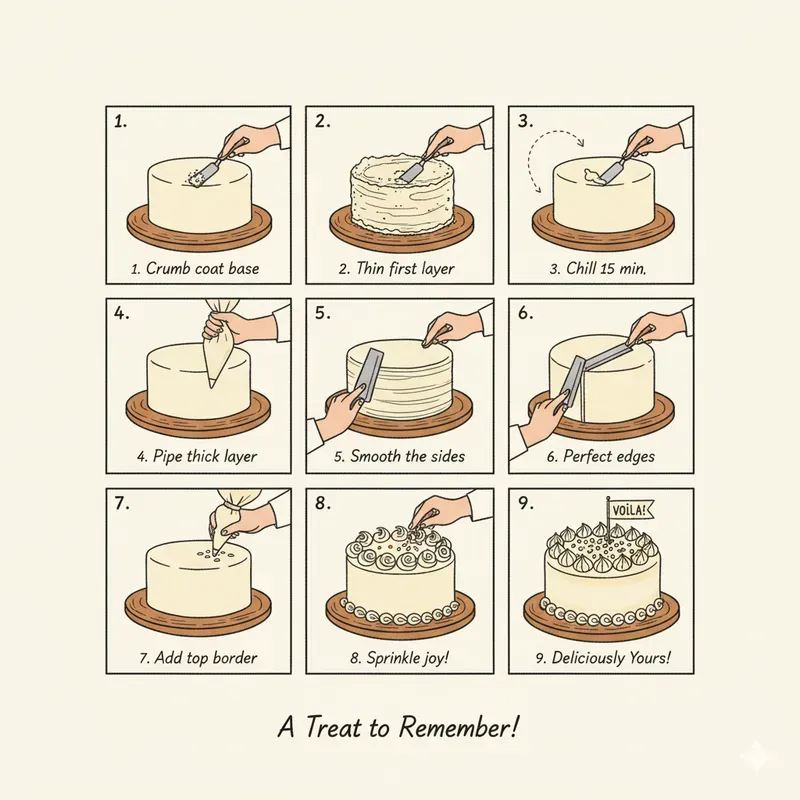 1.

1. Crumb coat base

2.

2. Thin first layer

3.

3. Chill 15 min.

4.

4. Pipe thick layer

5.

5. Smooth the sides

6.

6. Perfect edges

7.

7. Add top border

8.

8. Sprinkle joy!

9.

VOiLA!

9. Deliciously Yours!

A Treat to Remember!