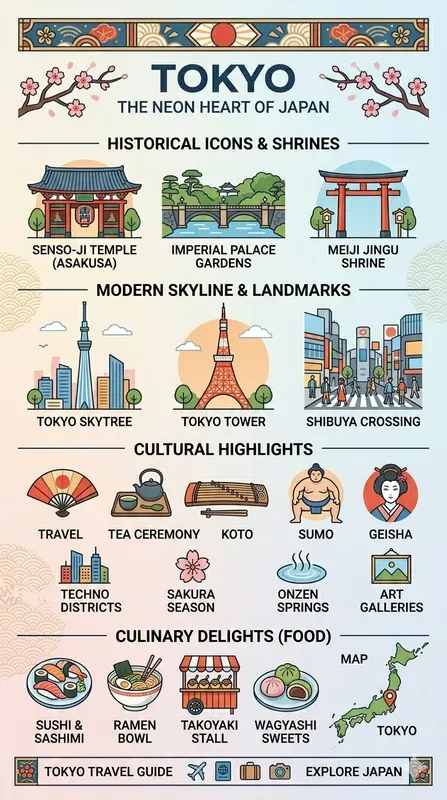 TOKYO
THE NEON HEART OF JAPAN

HISTORICAL ICONS & SHRINES

SENSO-JI TEMPLE (ASAKUSA)

IMPERIAL PALACE GARDENS

MEIJI JINGU SHRINE

MODERN SKYLINE & LANDMARKS

TOKYO SKYTREE

TOKYO TOWER

SHIBUYA CROSSING

CULTURAL HIGHLIGHTS

TRAVEL

TEA CEREMONY

KOTO

SUMO

GEISHA

TECHNO DISTRICTS

SAKURA SEASON

ONZEN SPRINGS

ART GALLERIES

CULINARY DELIGHTS (FOOD)

SUSHI & SASHIMI

RAMEN BOWL

TAKOYAKI STALL

WAGYASHI SWEETS

MAP

TOKYO

TOKYO TRAVEL GUIDE

EXPLORE JAPAN