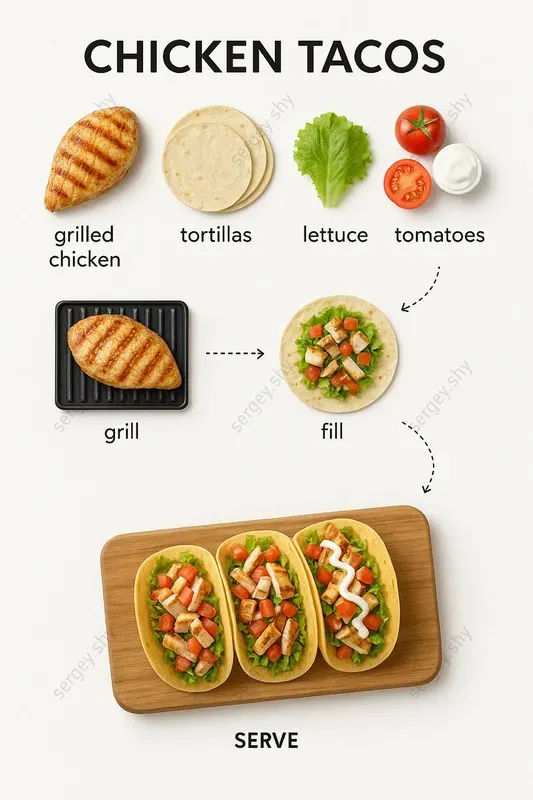 CHICKEN TACOS

grilled chicken

tortillas

lettuce

tomatoes

grill

fill

SERVE

sergey.shy