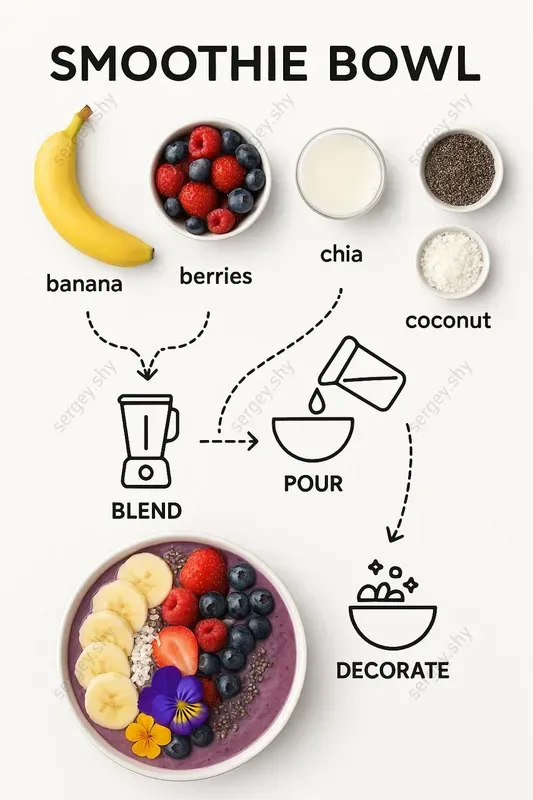 SMOOTHIE BOWL

banana

berries

chia

coconut

BLEND

POUR

DECORATE

sergey.shy