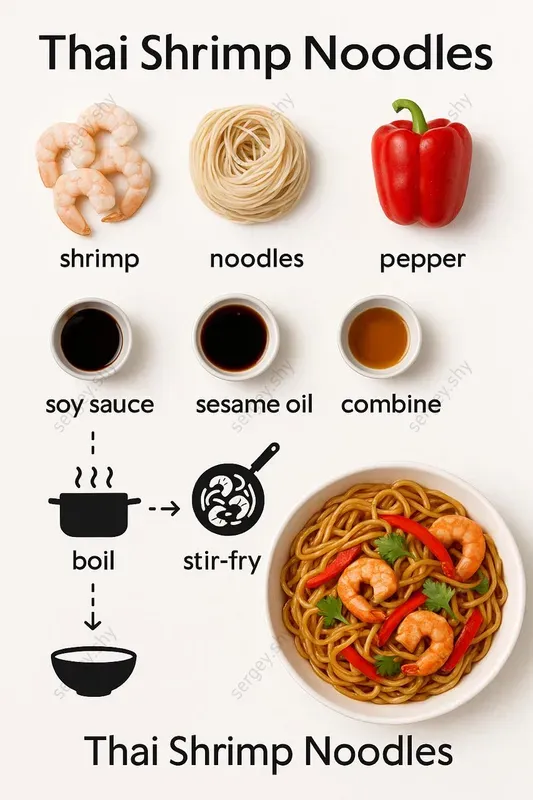 Thai Shrimp Noodles

shrimp

noodles

pepper

soy sauce

sesame oil

combine

boil

stir-fry

Thai Shrimp Noodles

sergey.shy