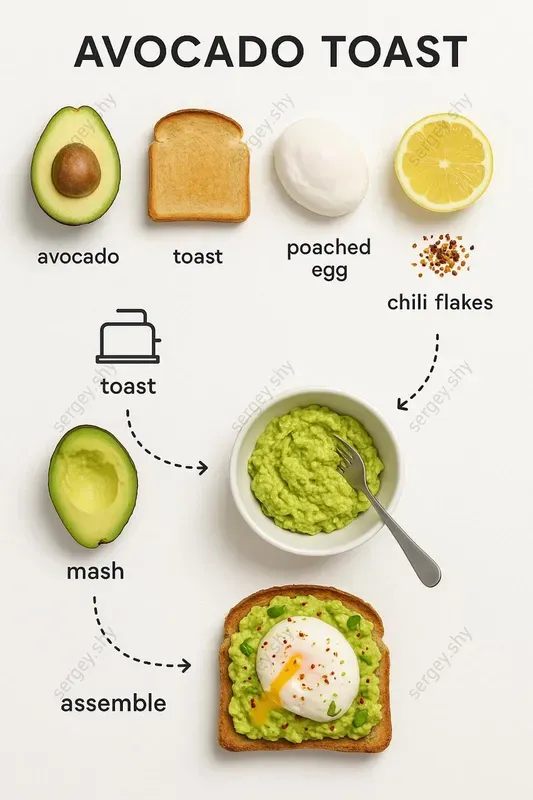 AVOCADO TOAST

avocado

toast

poached egg

chili flakes

toast

mash

assemble

sergey.shy