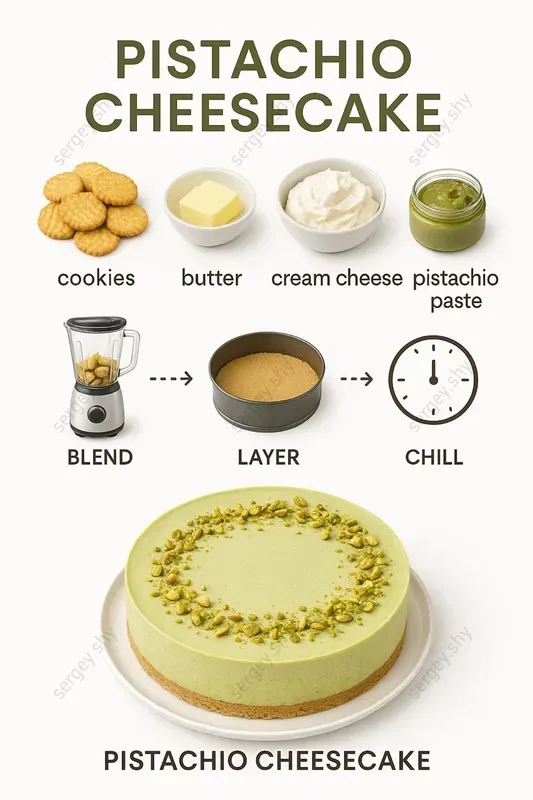 PISTACHIO CHEESECAKE

sergey.shy

cookies butter cream cheese pistachio paste

BLEND LAYER CHILL

PISTACHIO CHEESECAKE