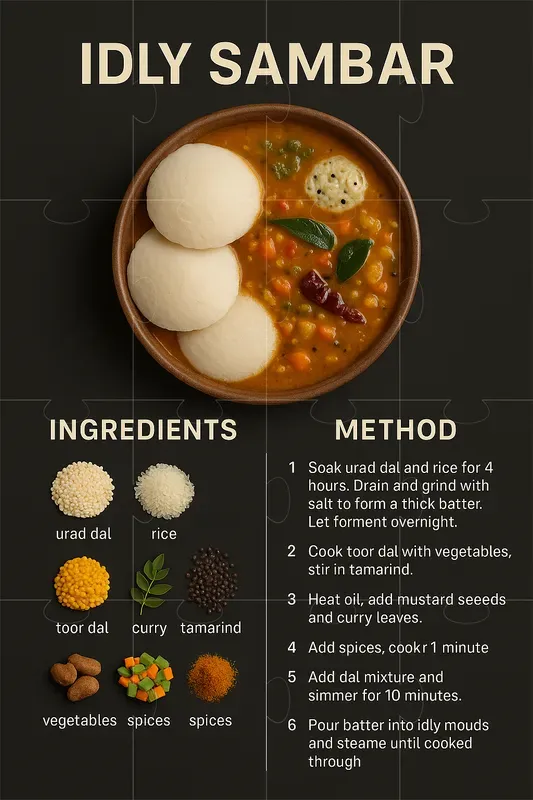 IDLY SAMBAR

INGREDIENTS

urad dal
rice
toor dal
curry
tamarind
vegetables
spices
spices

METHOD

1 Soak urad dal and rice for 4 hours. Drain and grind with salt to form a thick batter. Let forment overnight.

2 Cook toor dal with vegetables, stir in tamarind.

3 Heat oil, add mustard seeeds and curry leaves.

4 Add spices, cookr 1 minute

5 Add dal mixture and simmer for 10 minutes.

6 Pour batter into idly mouds and steame until cooked through