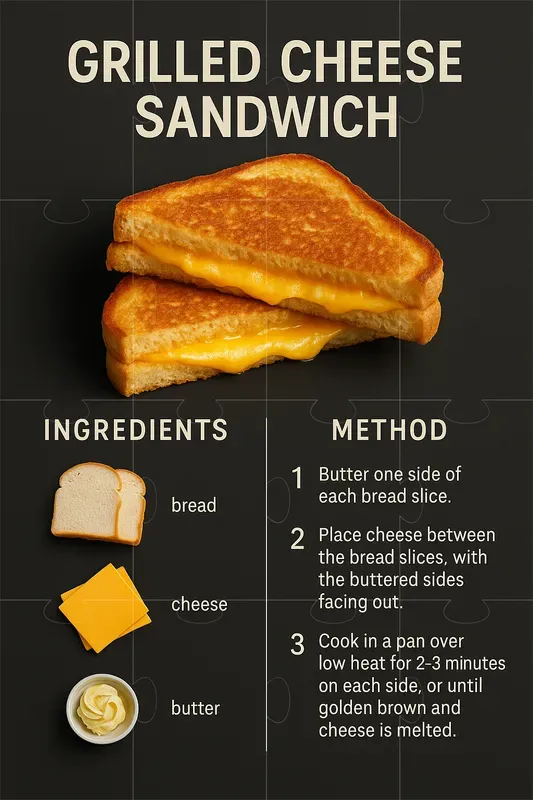 GRILLED CHEESE SANDWICH

INGREDIENTS

bread

cheese

butter

METHOD

1 Butter one side of each bread slice.

2 Place cheese between the bread slices, with the buttered sides facing out.

3 Cook in a pan over low heat for 2-3 minutes on each side, or until golden brown and cheese is melted.