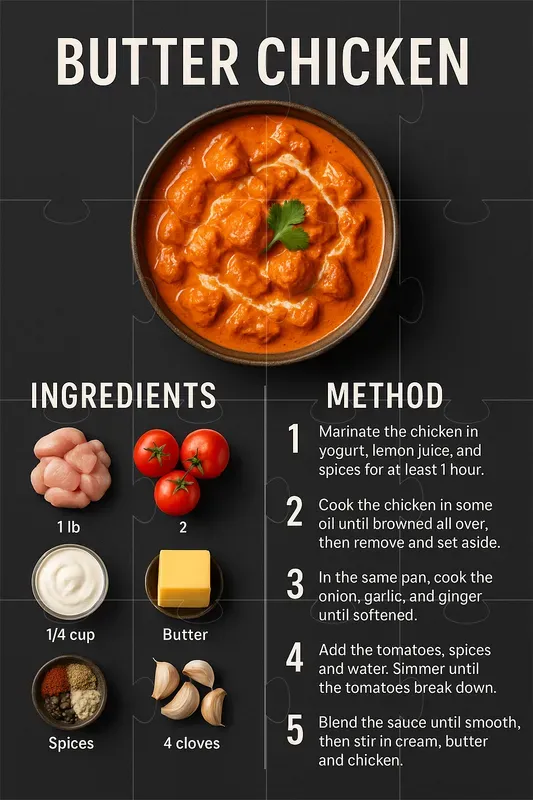 BUTTER CHICKEN

INGREDIENTS

1 lb

2

1/4 cup

Butter

Spices

4 cloves

METHOD

1 Marinate the chicken in yogurt, lemon juice, and spices for at least 1 hour.

2 Cook the chicken in some oil until browned all over, then remove and set aside.

3 In the same pan, cook the onion, garlic, and ginger until softened.

4 Add the tomatoes, spices and water. Simmer until the tomatoes break down.

5 Blend the sauce until smooth, then stir in cream, butter and chicken.