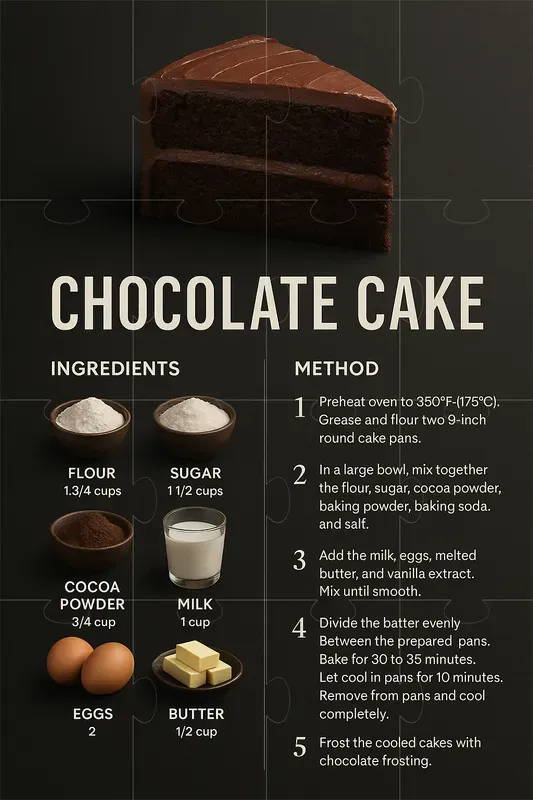 CHOCOLATE CAKE

INGREDIENTS

FLOUR
1.3/4 cups

SUGAR
1 1/2 cups

COCOA POWDER
3/4 cup

MILK
1 cup

EGGS
2

BUTTER
1/2 cup

METHOD

1 Preheat oven to 350°F-(175°C). Grease and flour two 9-inch round cake pans.

2 In a large bowl, mix together the flour, sugar, cocoa powder, baking powder, baking soda. and salf.

3 Add the milk, eggs, melted butter, and vanilla extract. Mix until smooth.

4 Divide the batter evenly Between the prepared pans. Bake for 30 to 35 minutes. Let cool in pans for 10 minutes. Remove from pans and cool completely.

5 Frost the cooled cakes with chocolate frosting.