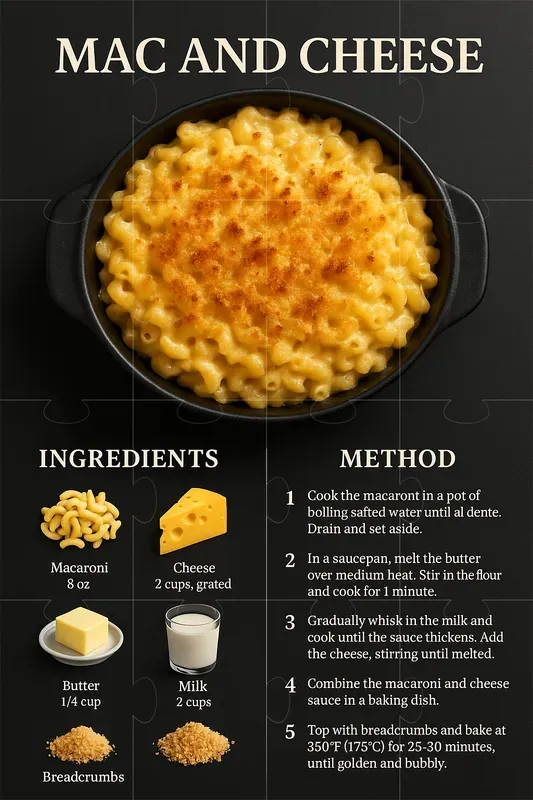 MAC AND CHEESE

INGREDIENTS

Macaroni
8 oz

Cheese
2 cups, grated

Butter
1/4 cup

Milk
2 cups

Breadcrumbs

METHOD

1 Cook the macaront in a pot of bolling safted water until al dente. Drain and set aside.

2 In a saucepan, melt the butter over medium heat. Stir in the flour and cook for 1 minute.

3 Gradually whisk in the milk and cook until the sauce thickens. Add the cheese, stirring until melted.

4 Combine the macaroni and cheese sauce in a baking dish.

5 Top with breadcrumbs and bake at 350°F (175°C) for 25-30 minutes, until golden and bubbly.